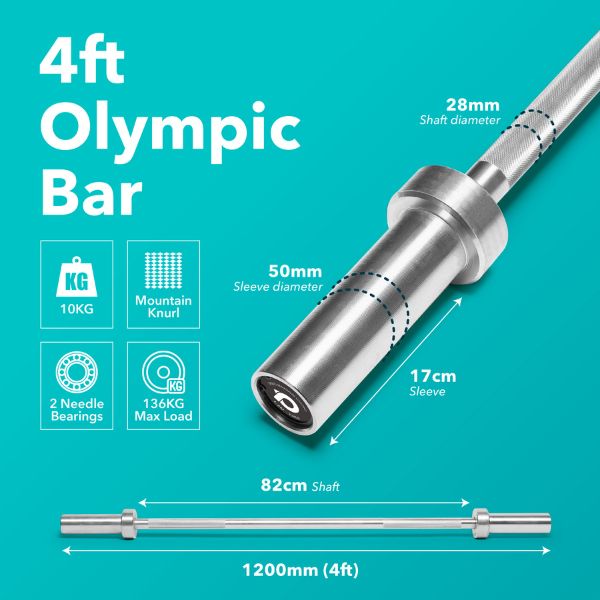 4ft Olympic Bar

KG
10KG

Mountain Knurl

2 Needle Bearings

KG
136KG Max Load

28mm
Shaft diameter

50mm
Sleeve diameter

17cm
Sleeve

82cm Shaft

1200mm (4ft)