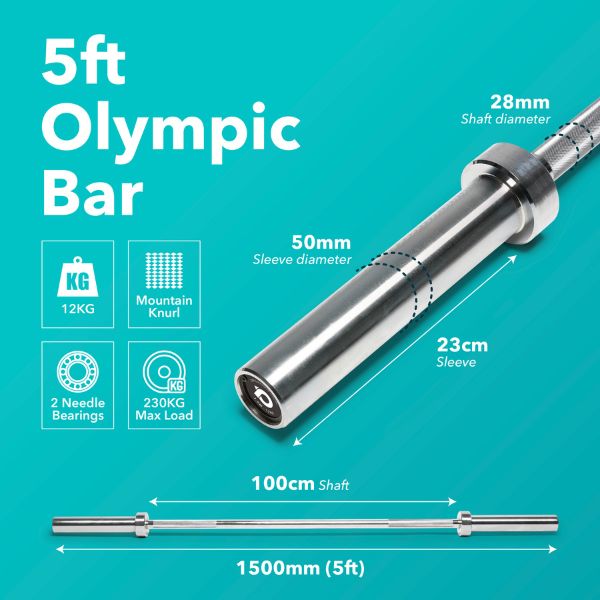 5ft Olympic Bar

KG
12KG

Mountain Knurl

2 Needle Bearings

KG
230KG Max Load

28mm
Shaft diameter

50mm
Sleeve diameter

23cm
Sleeve

100cm Shaft

1500mm (5ft)