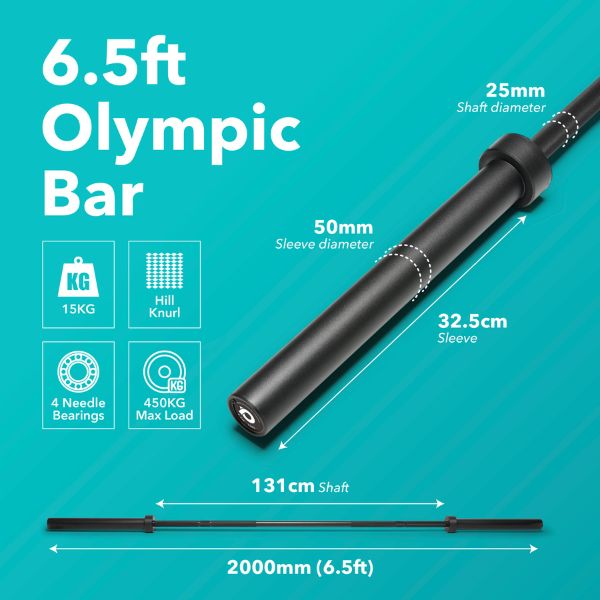 6.5ft Olympic Bar

KG
15KG

Hill Knurl

4 Needle Bearings

KG
450KG Max Load

25mm
Shaft diameter

50mm
Sleeve diameter

32.5cm
Sleeve

131cm Shaft

2000mm (6.5ft)