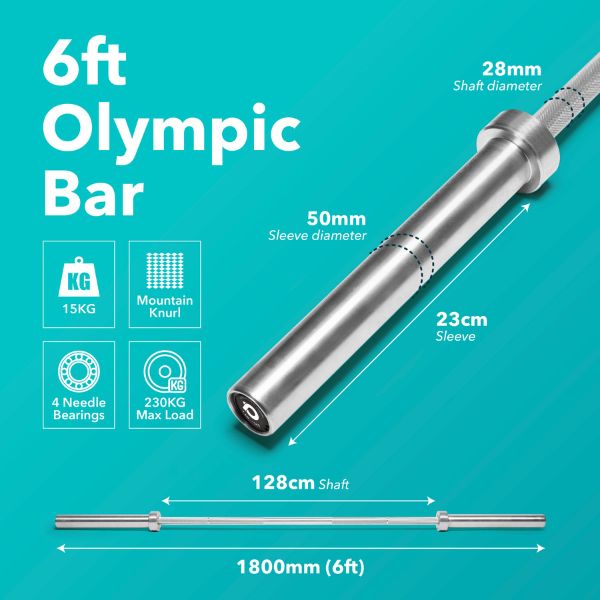 6ft Olympic Bar

KG
15KG

Mountain Knurl

4 Needle Bearings

KG
230KG Max Load

28mm
Shaft diameter

50mm
Sleeve diameter

23cm
Sleeve

128cm Shaft

1800mm (6ft)