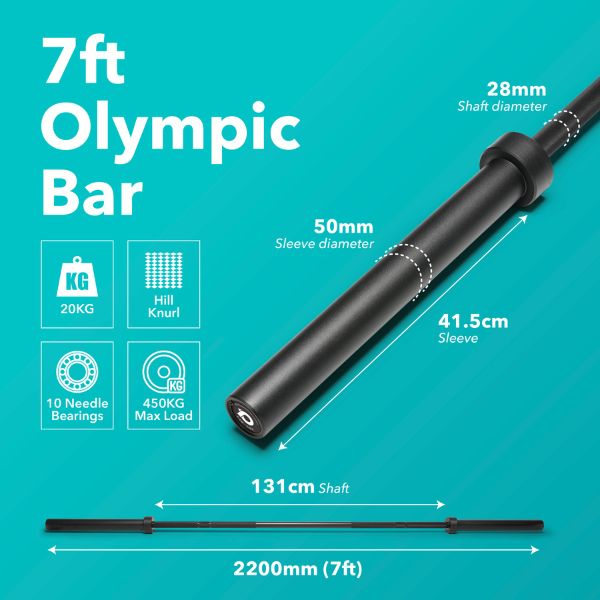 7ft Olympic Bar

KG
20KG

Hill Knurl

10 Needle Bearings

KG
450KG Max Load

28mm
Shaft diameter

50mm
Sleeve diameter

41.5cm
Sleeve

131cm Shaft

2200mm (7ft)