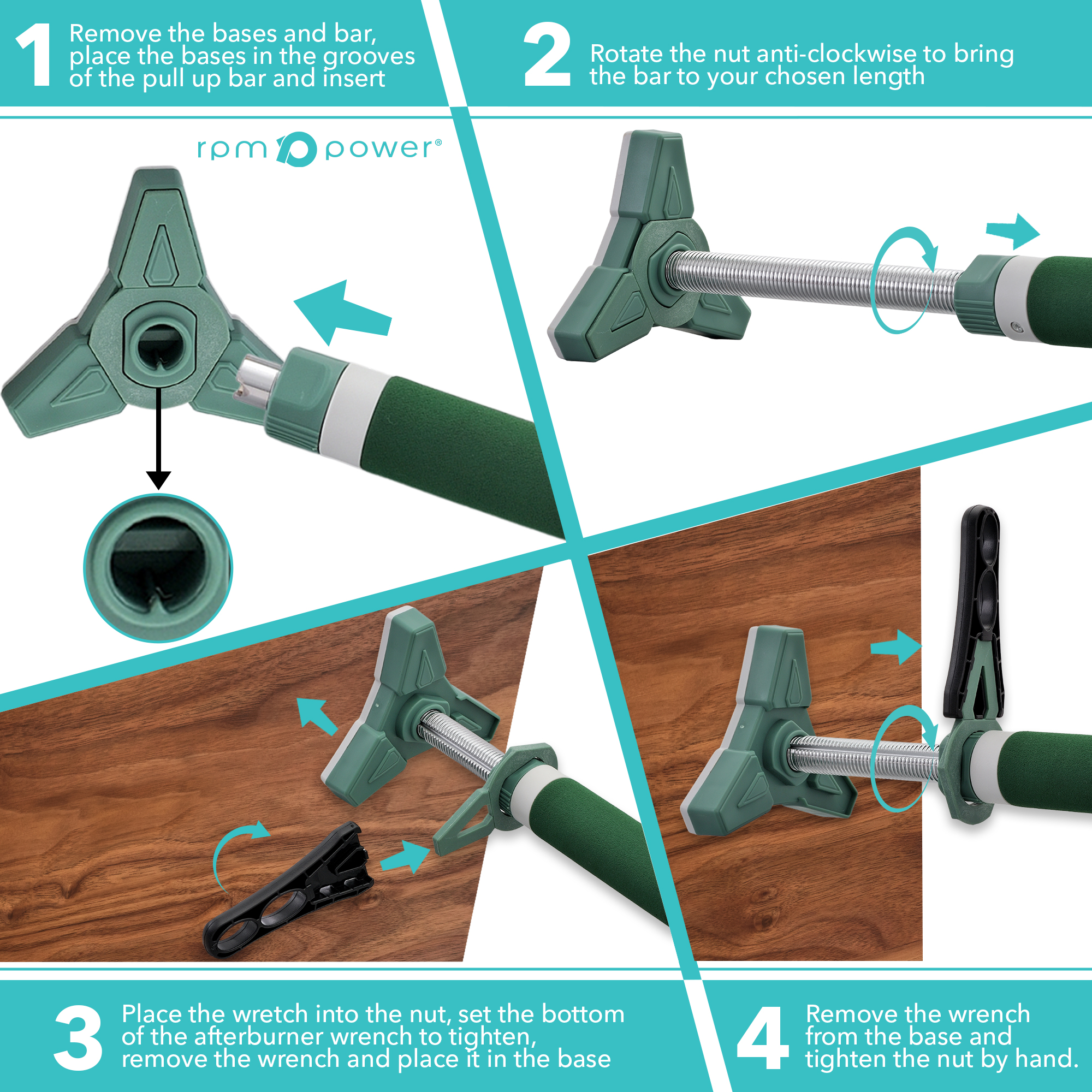 1 Remove the bases and bar, place the bases in the grooves of the pull up bar and insert

2 Rotate the nut anti-clockwise to bring the bar to your chosen length

rpm power®

3 Place the wretch into the nut, set the bottom of the afterburner wrench to tighten, remove the wrench and place it in the base

4 Remove the wrench from the base and tighten the nut by hand.